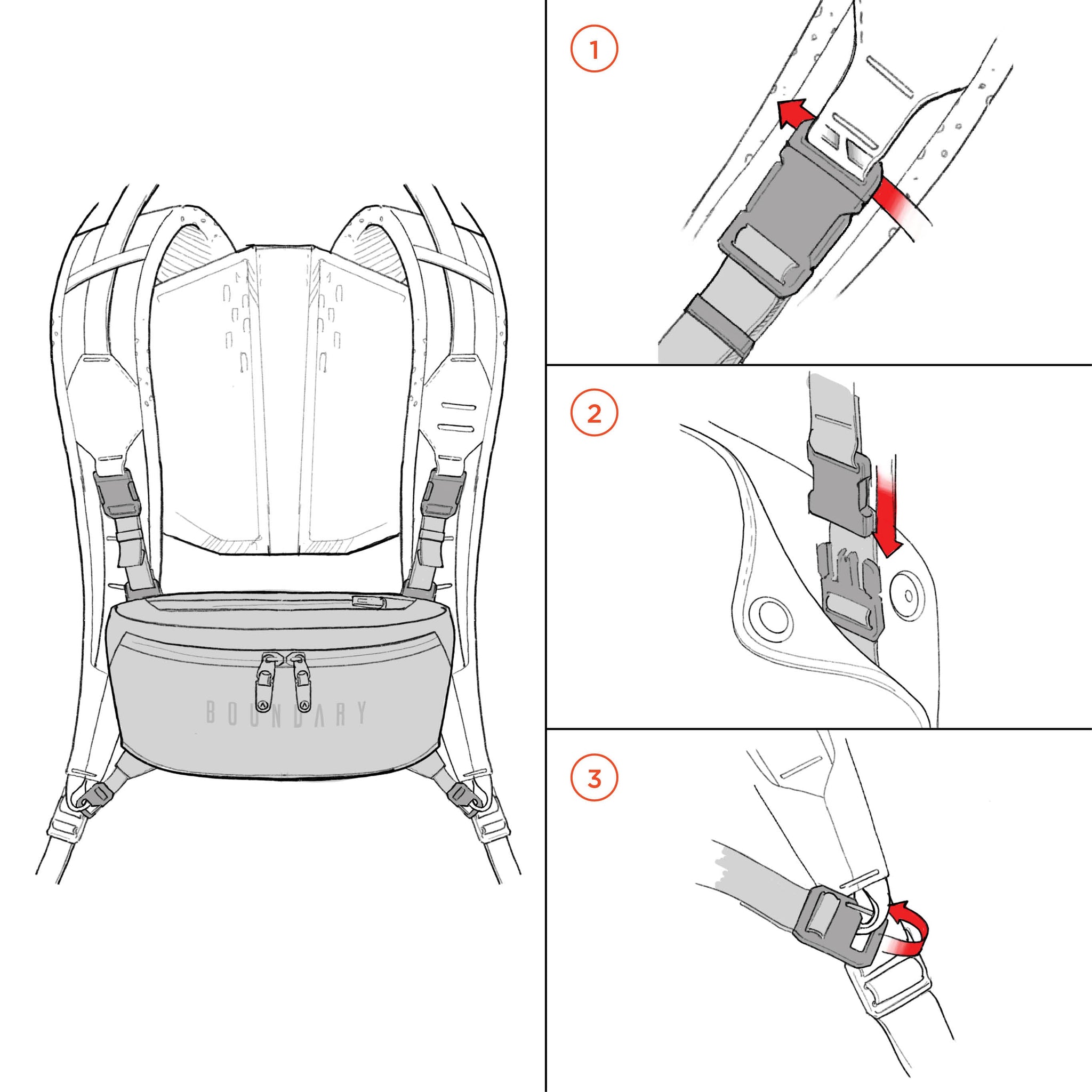 BOUNDARY

1

2

3